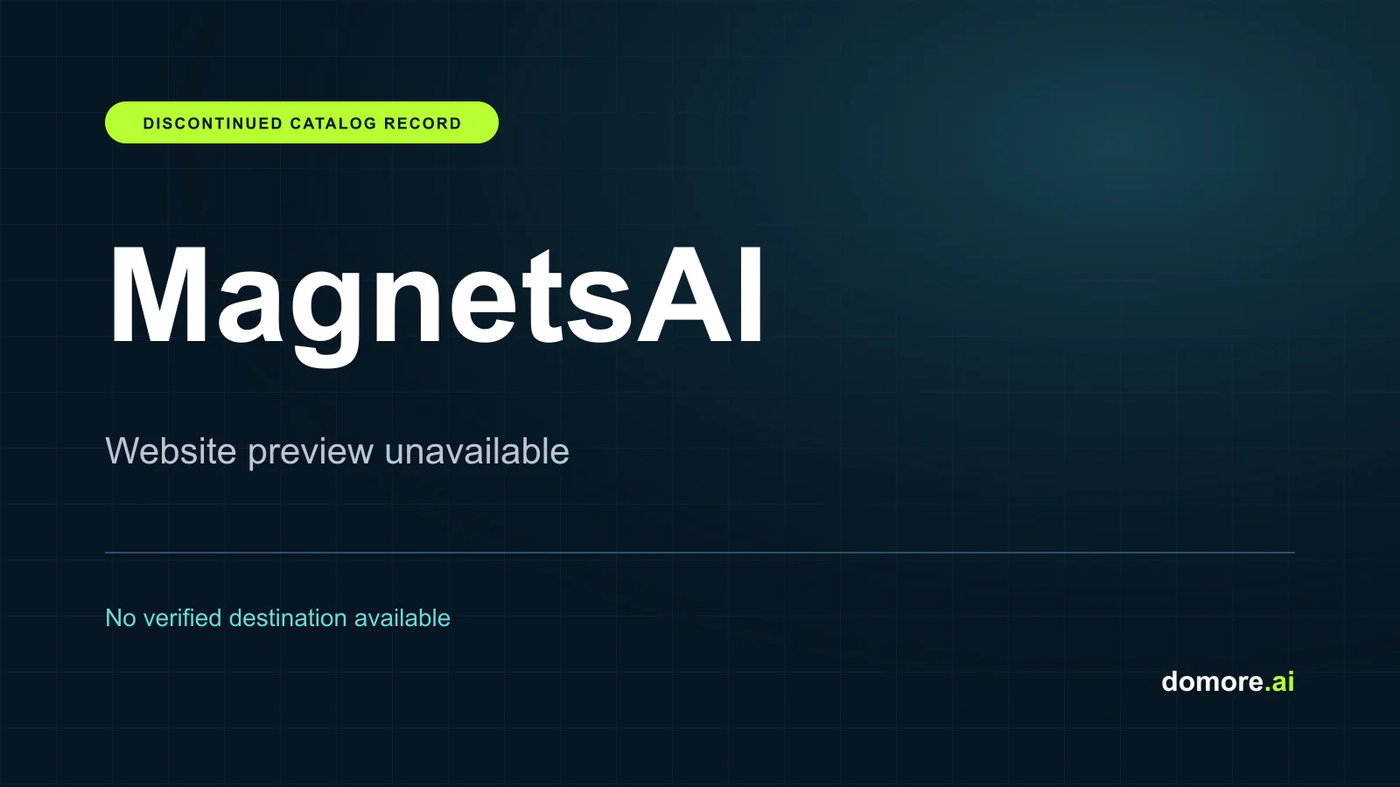 DISCONTINUED CATALOG RECORD

MagnetsAI

Website preview unavailable

No verified destination available

domore.ai